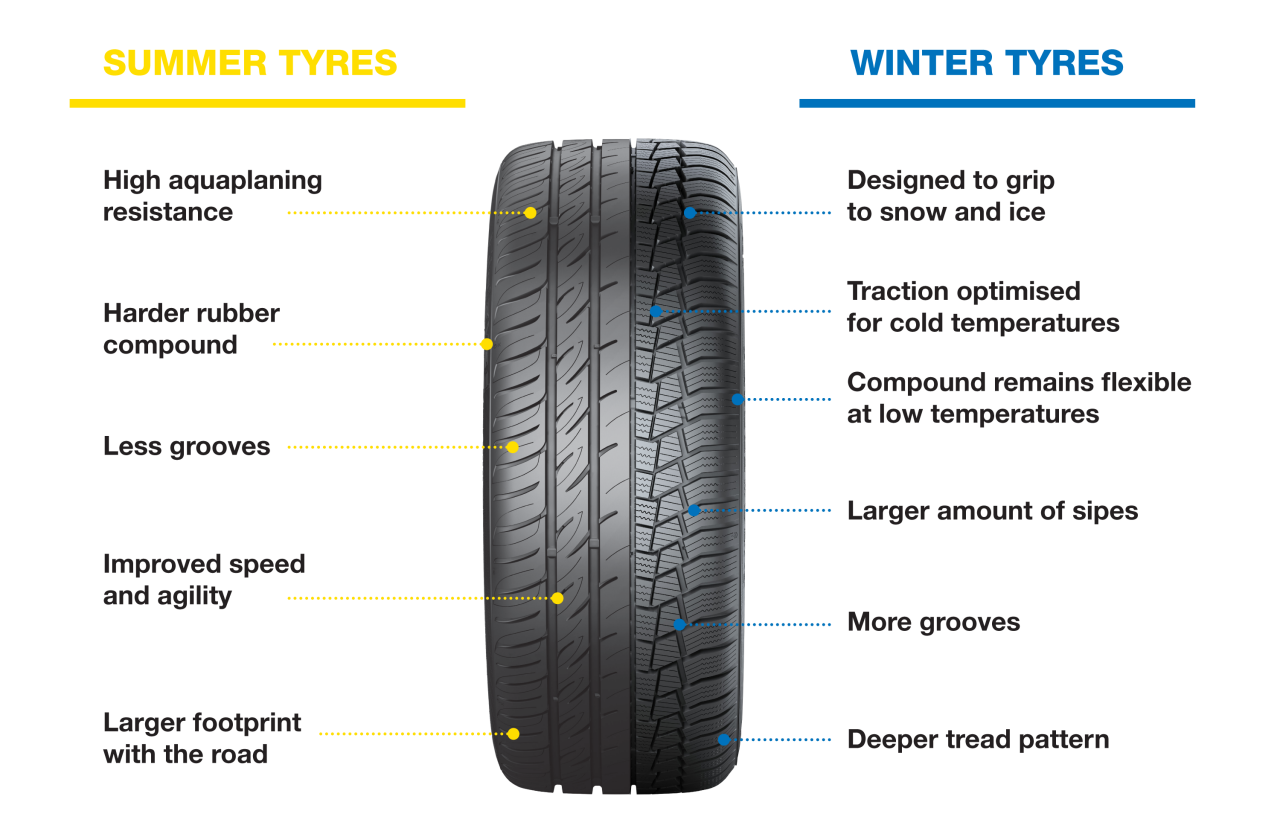 SUMMER TYRES

High aquaplaning resistance

Harder rubber compound

Less grooves

Improved speed and agility

Larger footprint with the road

WINTER TYRES

Designed to grip to snow and ice

Traction optimised for cold temperatures

Compound remains flexible at low temperatures

Larger amount of sipes

More grooves

Deeper tread pattern